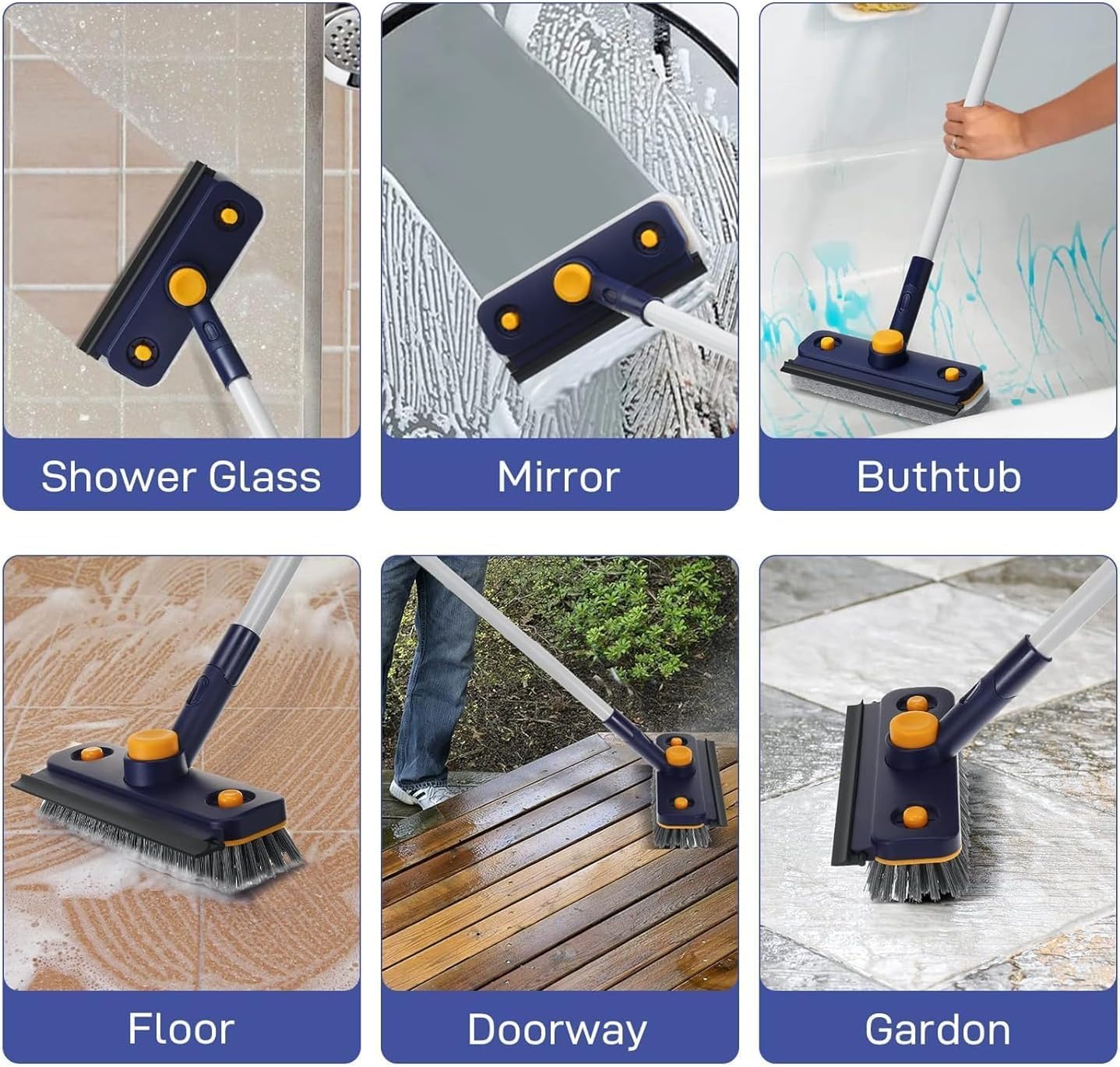 Shower Glass

Mirror

Buthtub

Floor

Doorway

Gardon