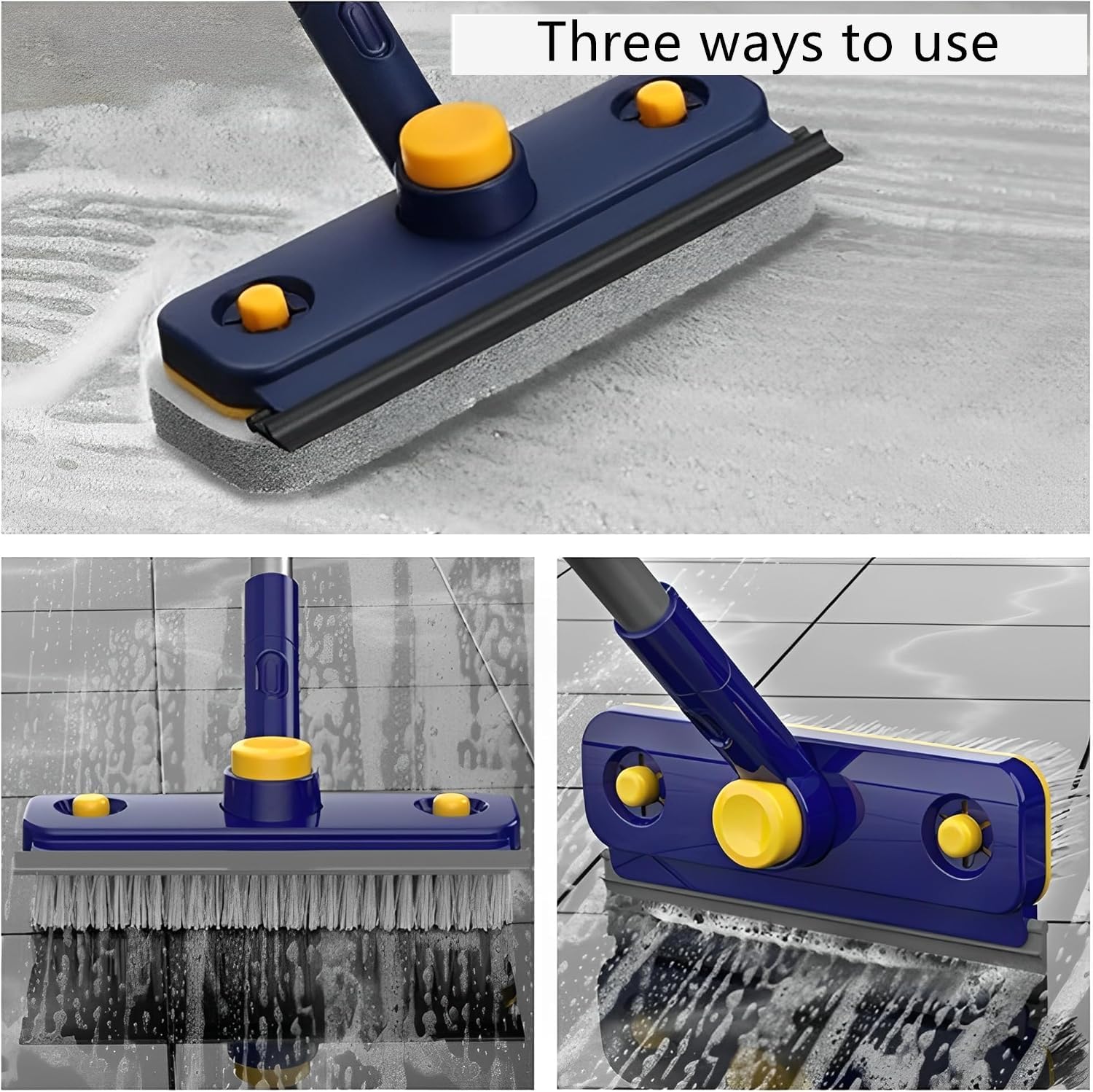 Three ways to use