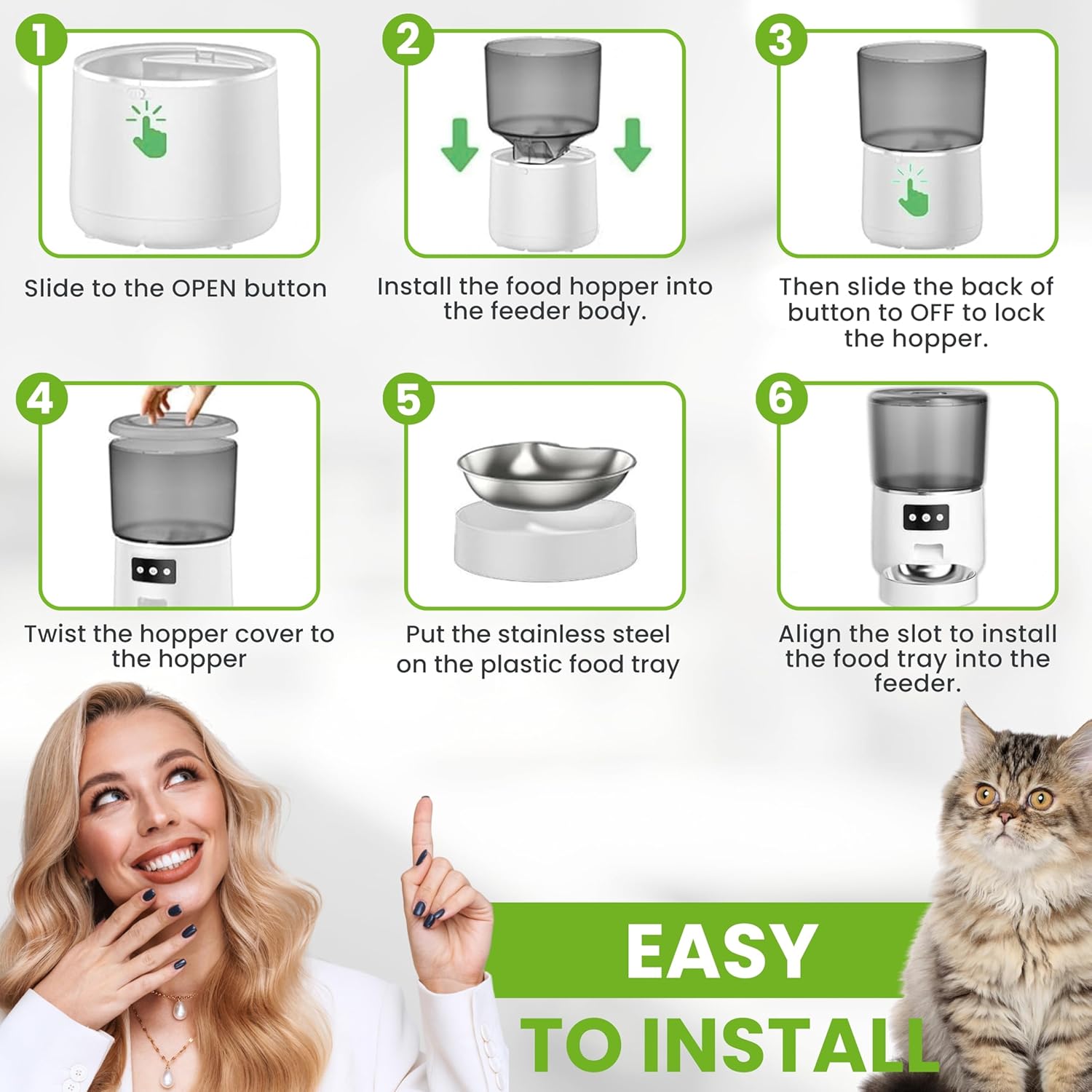 1

Slide to the OPEN button

2

Install the food hopper into the feeder body.

3

Then slide the back of button to OFF to lock the hopper.

4

Twist the hopper cover to the hopper

5

Put the stainless steel on the plastic food tray

6

Align the slot to install the food tray into the feeder.

EASY

TO INSTALL