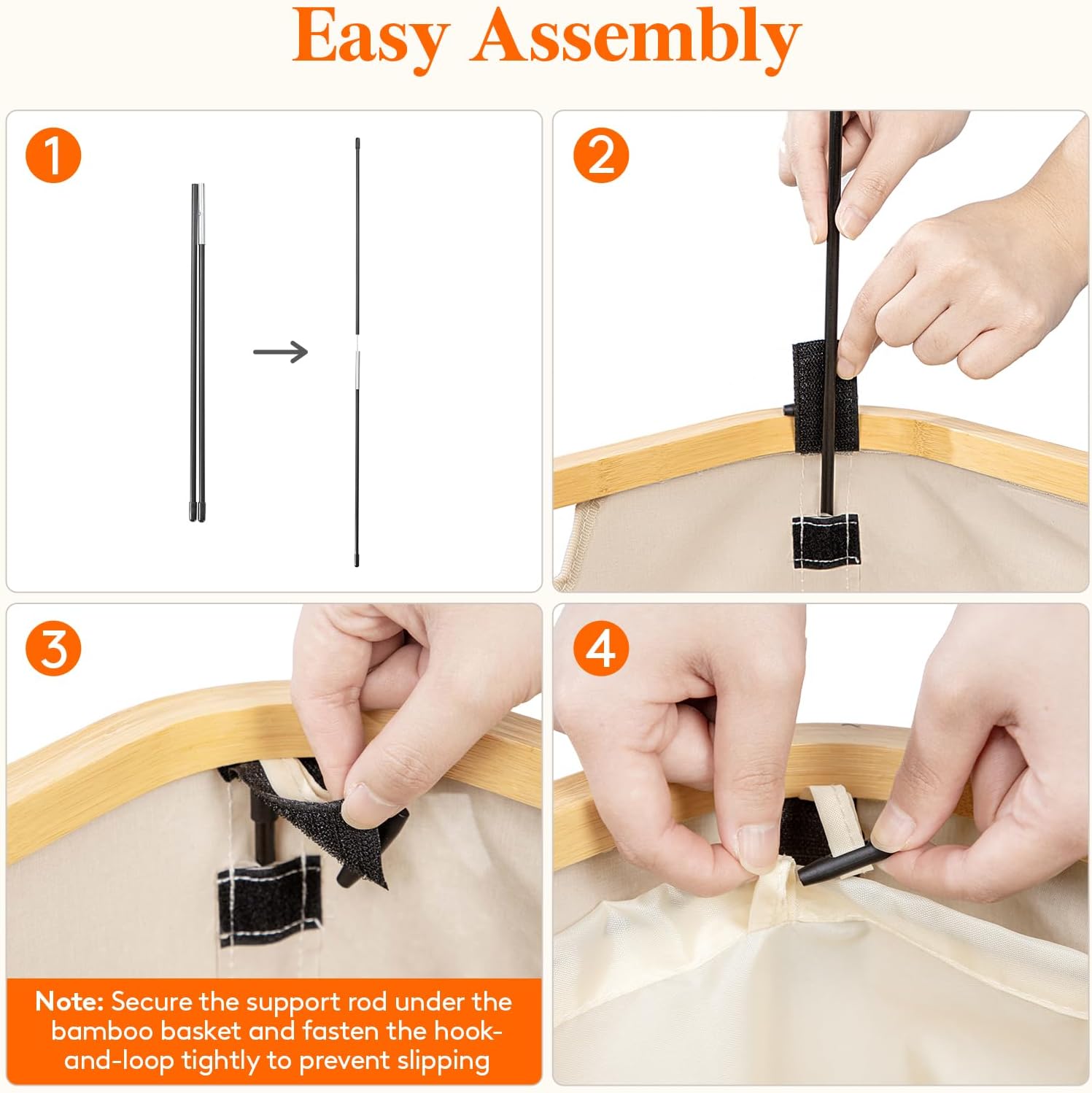 Easy Assembly

1

2

3

4

Note: Secure the support rod under the bamboo basket and fasten the hook-and-loop tightly to prevent slipping