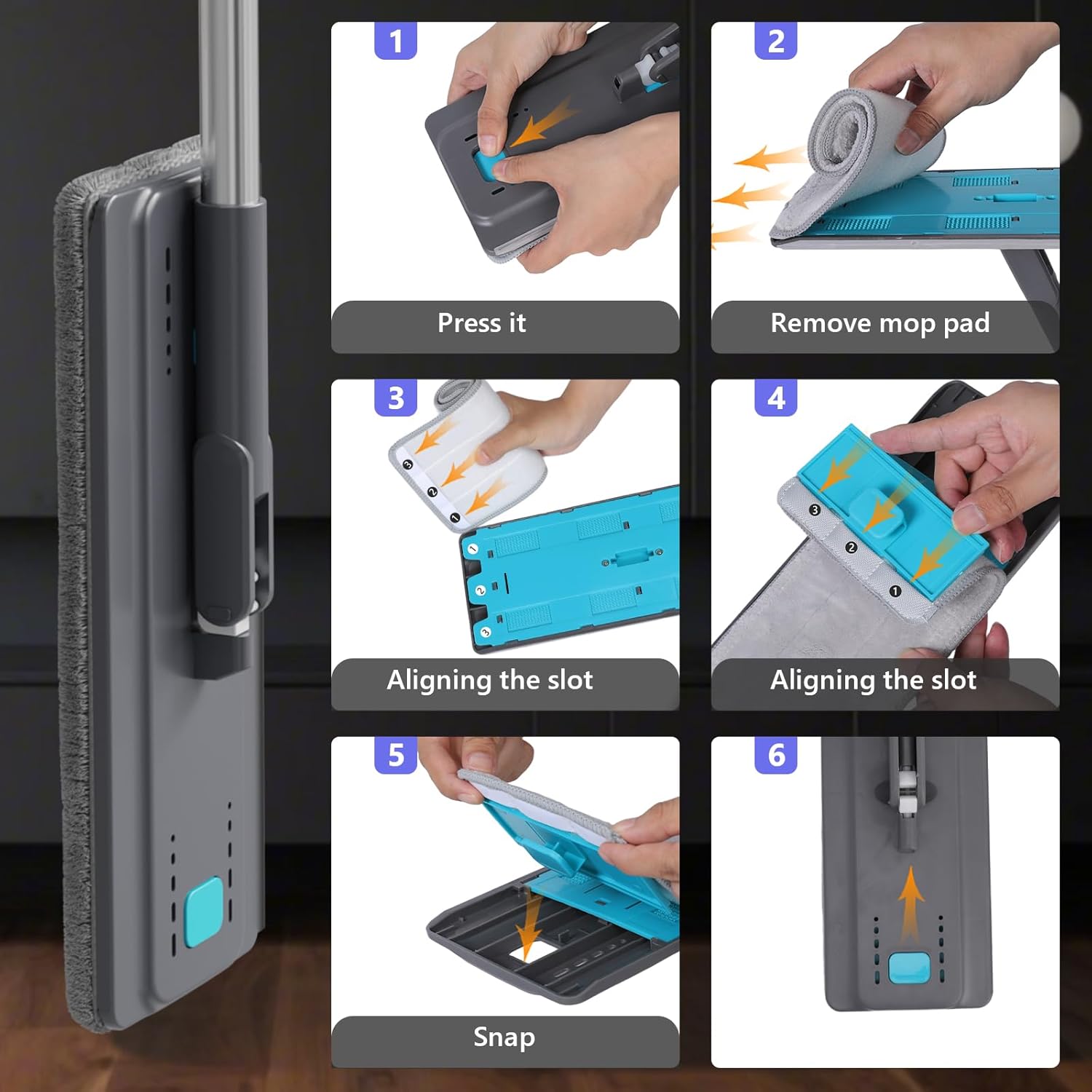 1
Press it

2
Remove mop pad

3
3
2
1
1
2
3
Aligning the slot

4
3
2
1
Aligning the slot

5
Snap

6