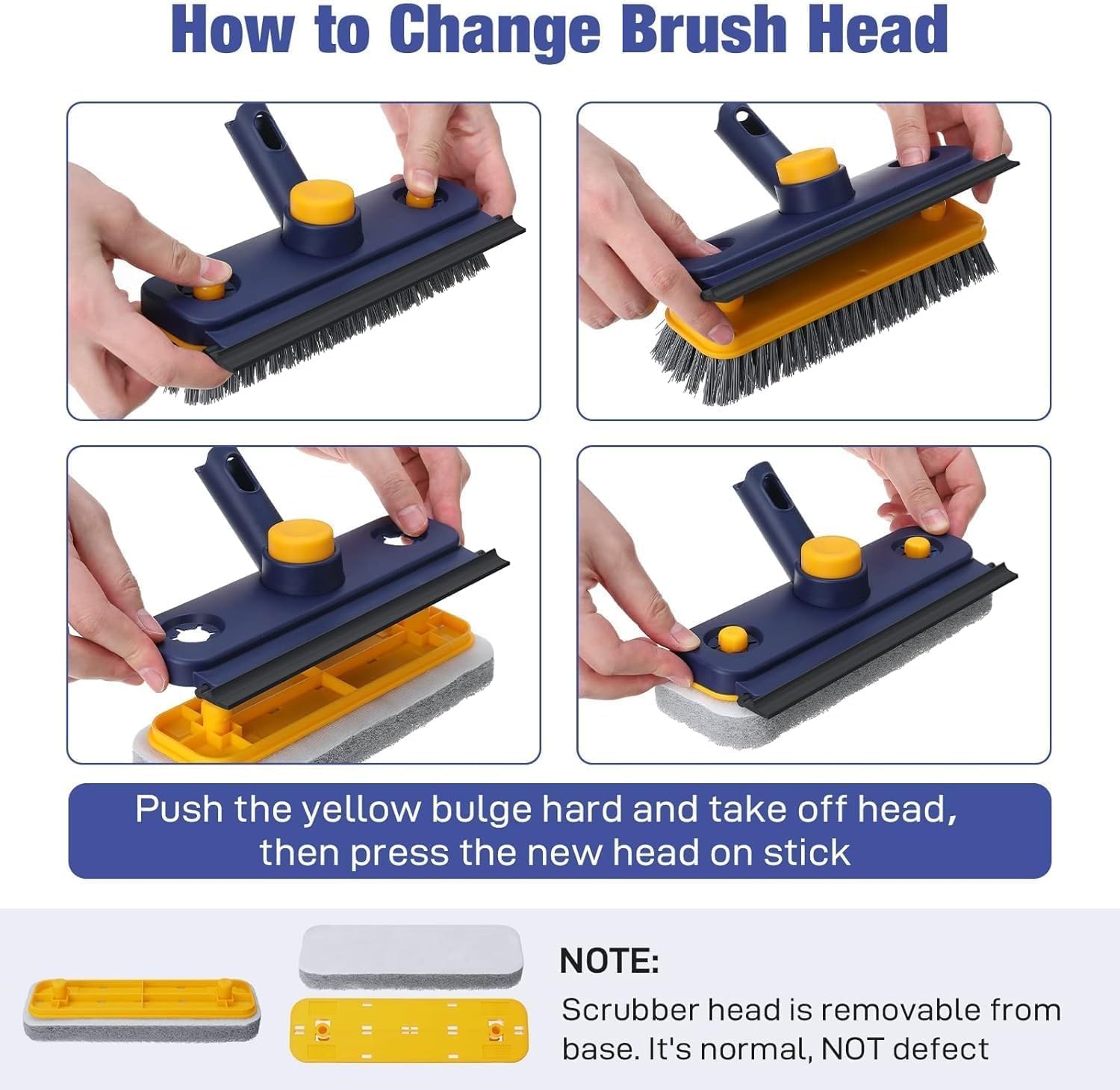 How to Change Brush Head

Push the yellow bulge hard and take off head, then press the new head on stick

NOTE:

Scrubber head is removable from base. It's normal, NOT defect