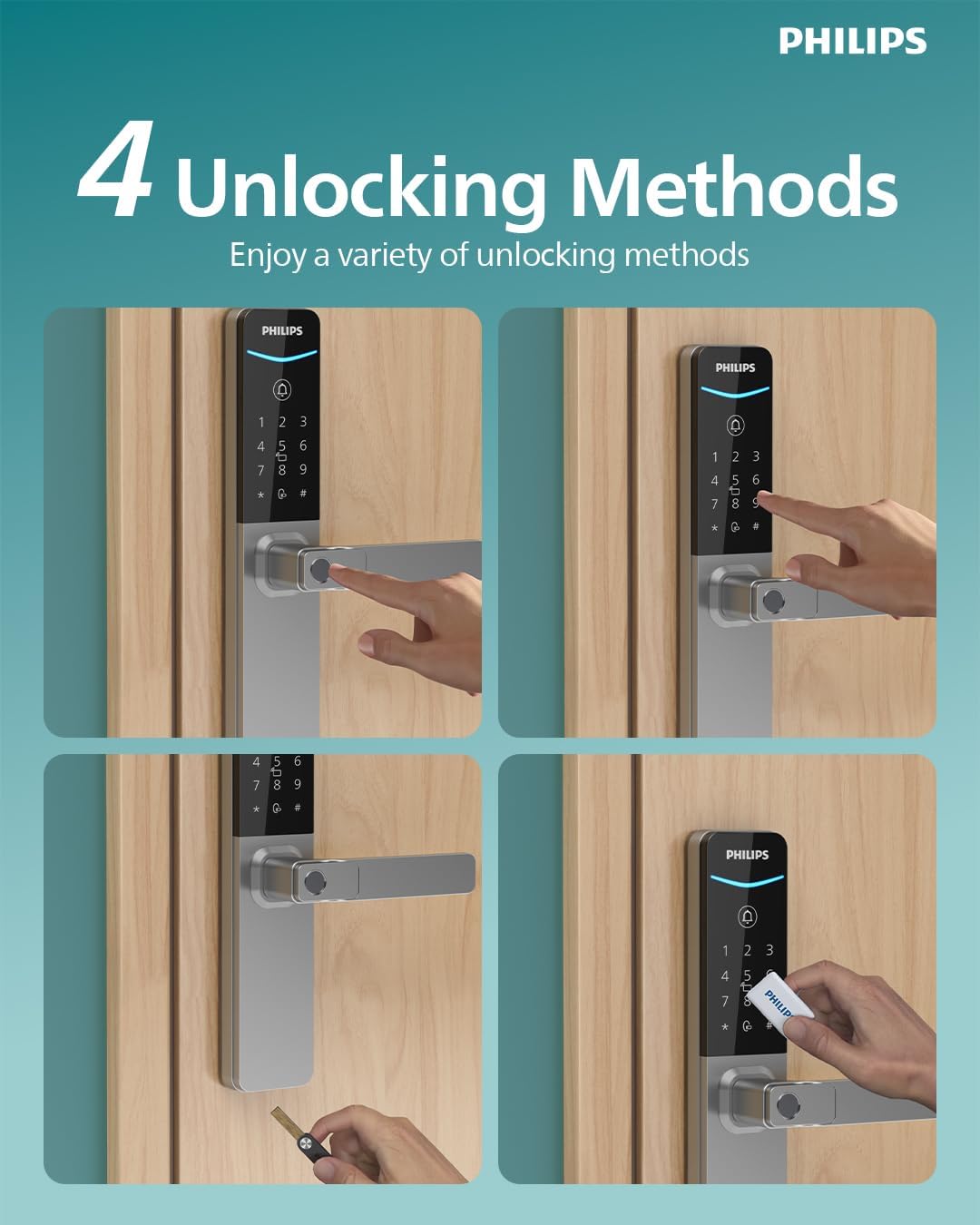 PHILIPS

4 Unlocking Methods

Enjoy a variety of unlocking methods

PHILIPS

1 2 3
4 5 6
7 8 9
* #

PHILIPS

1 2 3
4 5 6
7 8 9
* #

4 5 6
7 8 9
* #

PHILIPS

1 2 3
4 5
7 8
*

PHILIPS