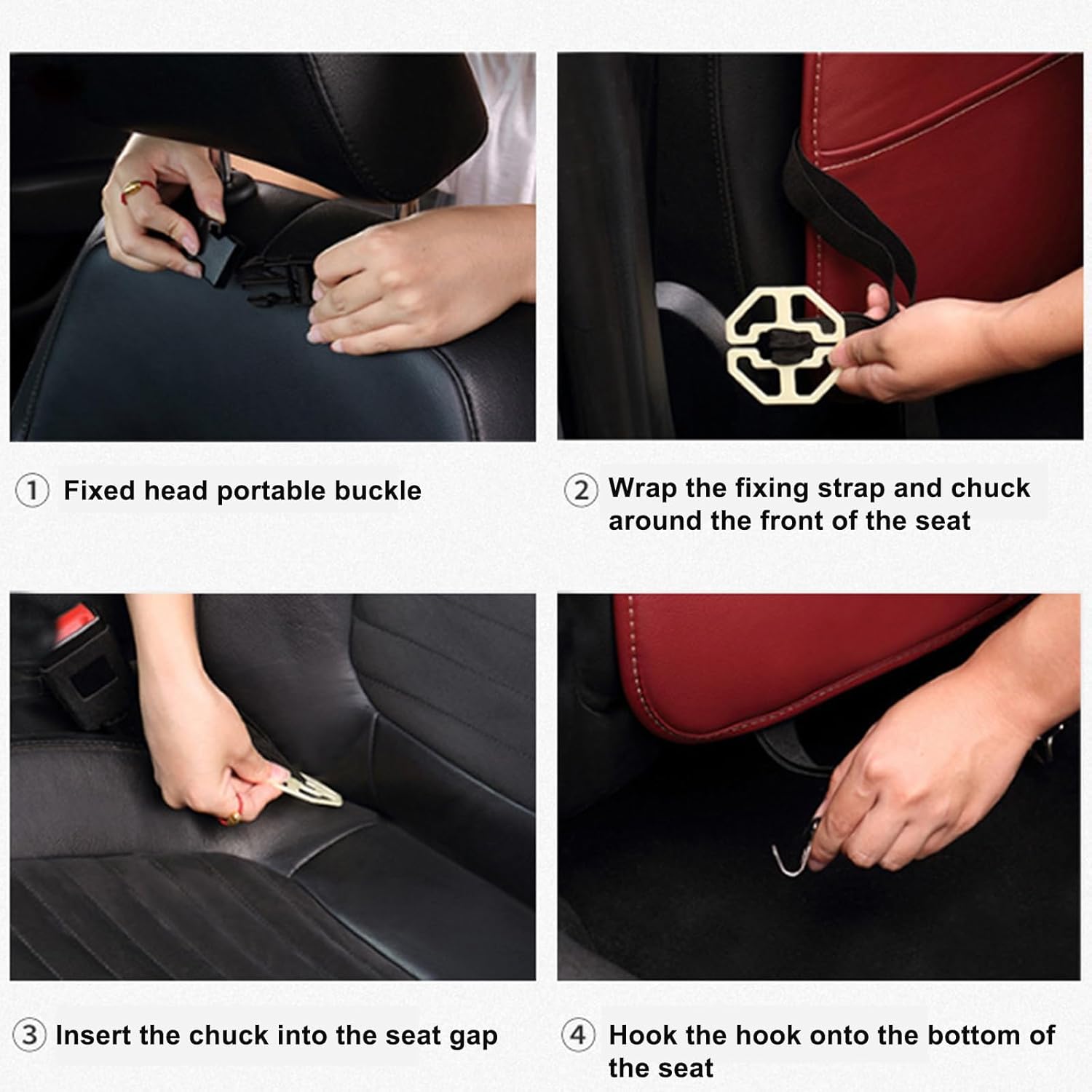 ① Fixed head portable buckle

② Wrap the fixing strap and chuck around the front of the seat

③ Insert the chuck into the seat gap

④ Hook the hook onto the bottom of the seat