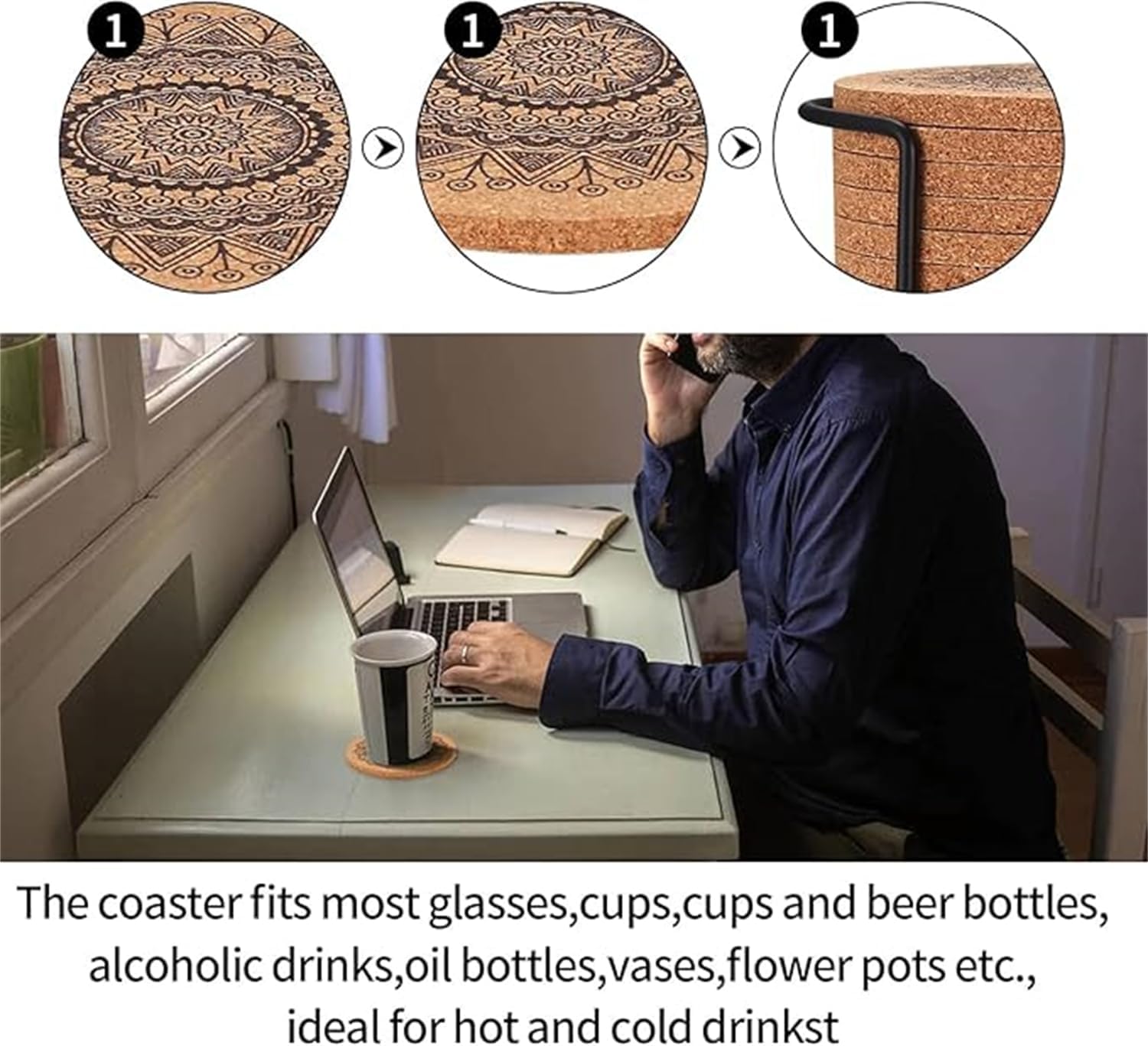 1

1

1

The coaster fits most glasses,cups,cups and beer bottles, alcoholic drinks,oil bottles,vases,flower pots etc., ideal for hot and cold drinkst