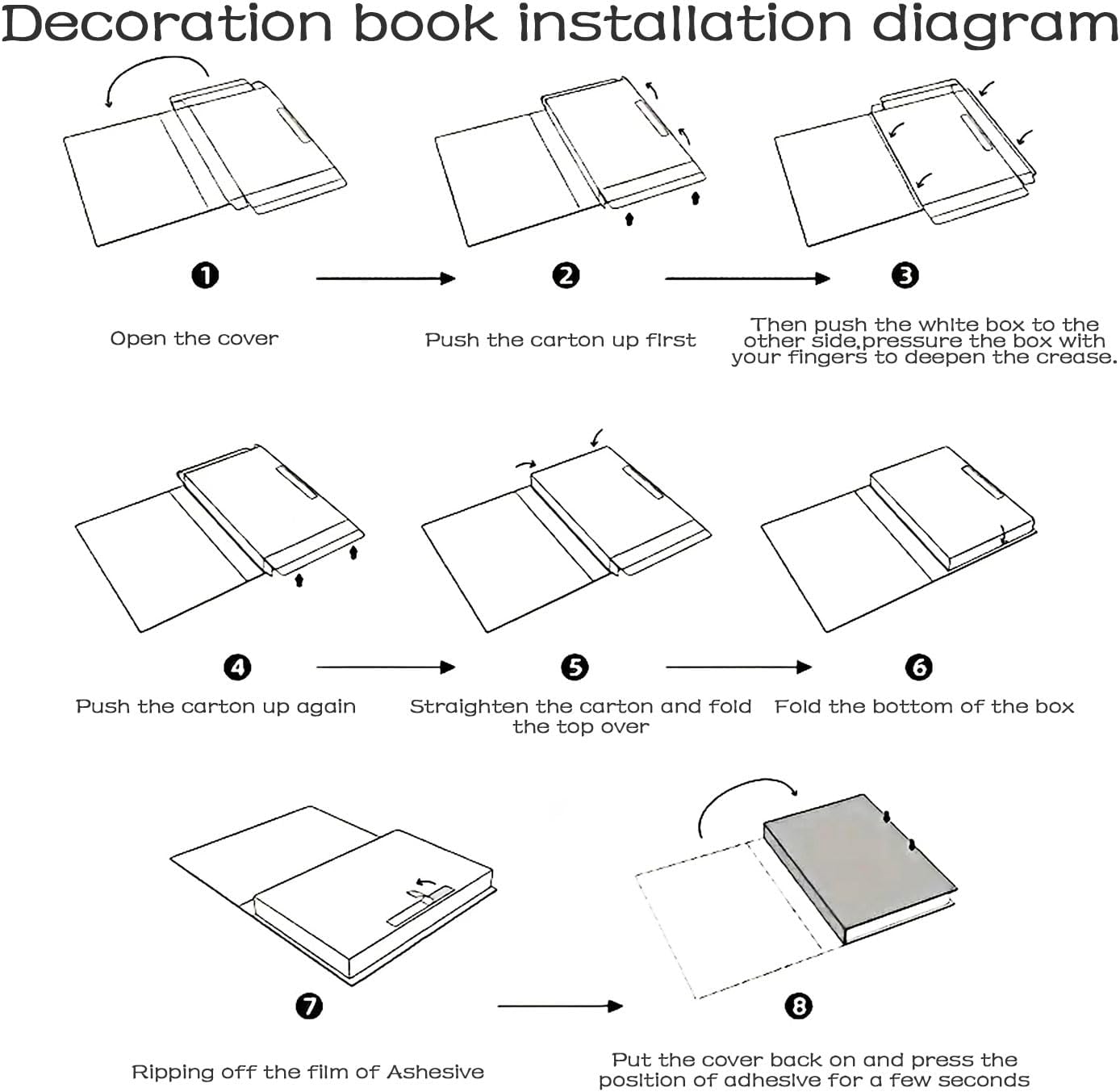 Decoration book installation diagram

❶

Open the cover

❷

Push the carton up first

❸

Then push the white box to the other side,pressure the box with your fingers to deepen the crease.

❹

Push the carton up again

❺

Straighten the carton and fold the top over

❻

Fold the bottom of the box

❼

Ripping off the film of Ashesive

❽

Put the cover back on and press the position of adhesive for a few seconds